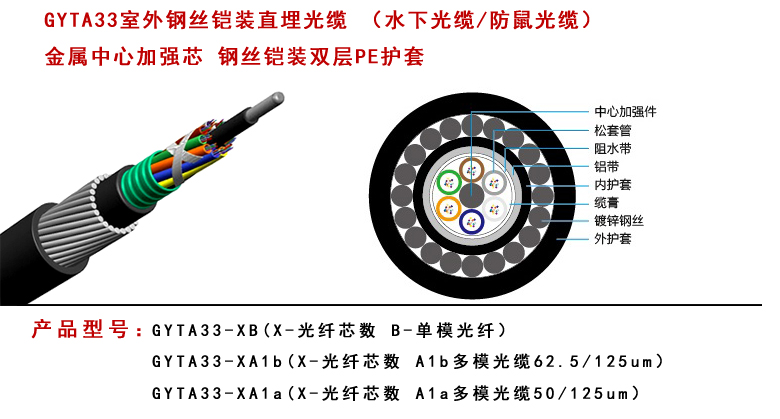 GYTA33室外钢丝铠装直埋光缆 （水下光缆/防鼠光缆）
金属中心加强芯 钢丝铠装双层PE护套

中心加强件
松套管
阻水带
铝带
内护套
缆膏
镀锌钢丝
外护套

产品型号：GYTA33-XB(X-光纤芯数 B-单模光纤)
GYTA33-XA1b(X-光纤芯数 A1b多模光缆62.5/125um)
GYTA33-XA1a(X-光纤芯数 A1a多模光缆50/125um)